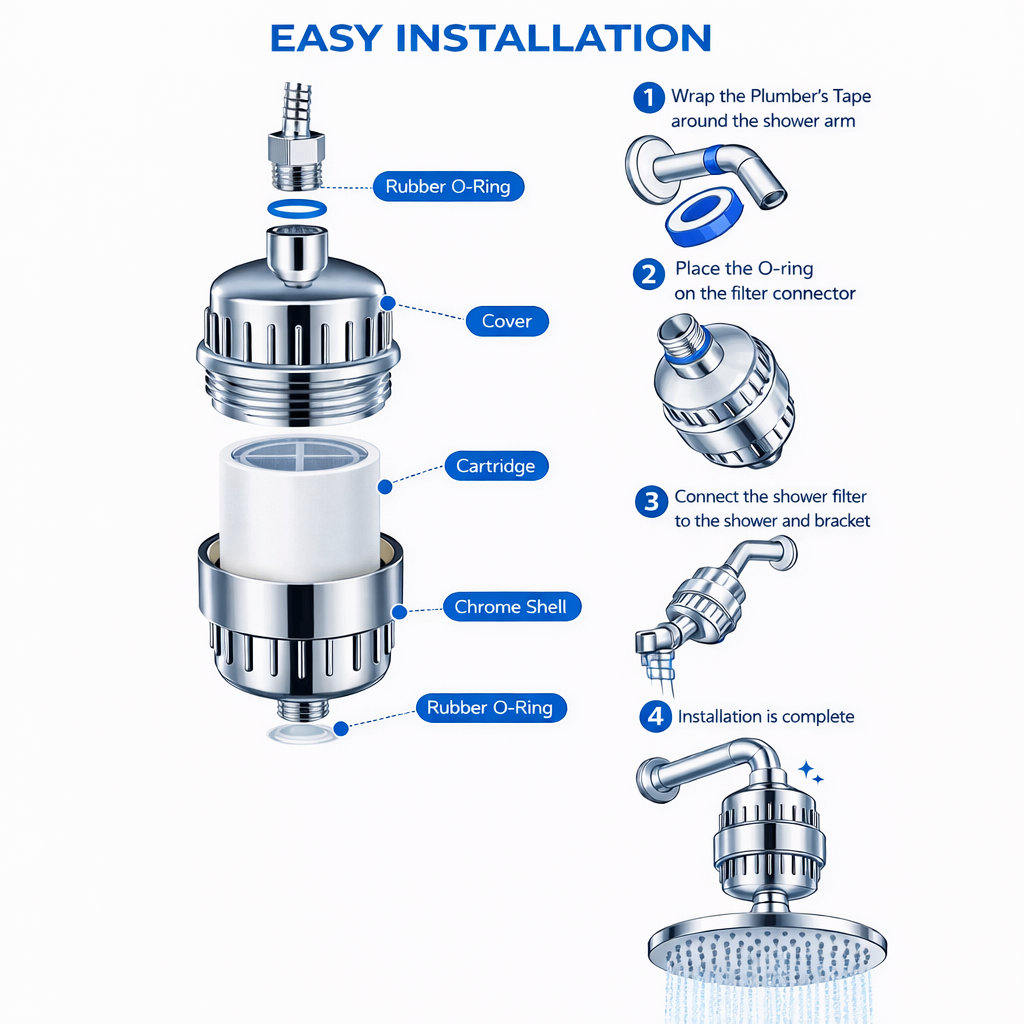 EASY INSTALLATION

Rubber O-Ring

Cover

Cartridge

Chrome Shell

Rubber O-Ring

1 Wrap the Plumber's Tape around the shower arm

2 Place the O-ring on the filter connector

3 Connect the shower filter to the shower and bracket

4 Installation is complete